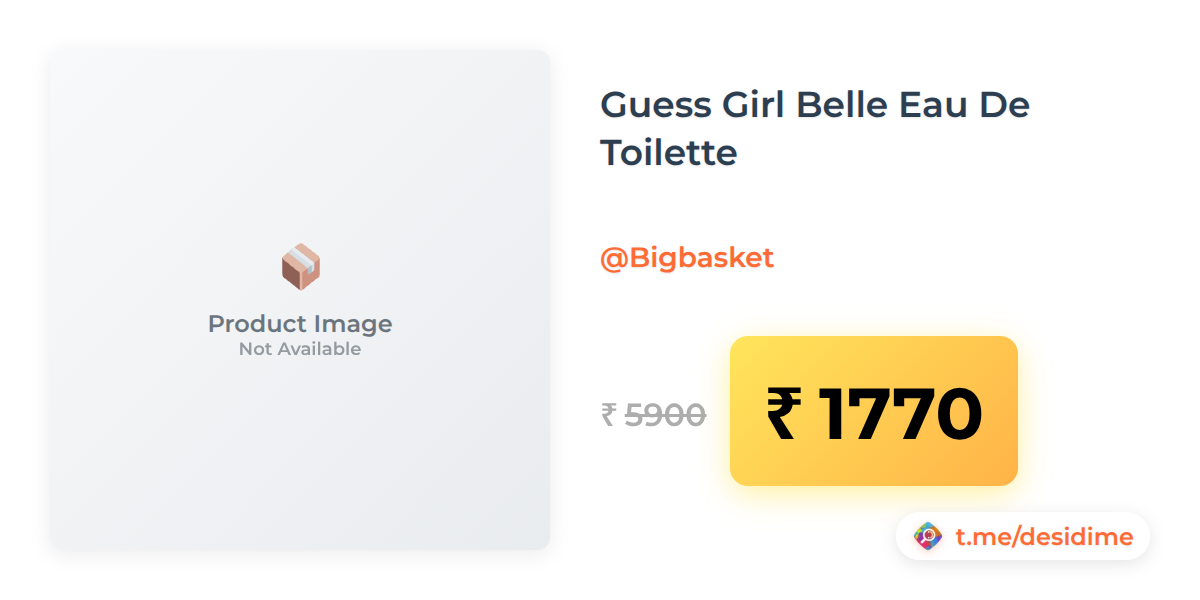 Product Image
Not Available

Guess Girl Belle Eau De Toilette

@Bigbasket

₹ 5900

₹ 1770

t.me/desidime