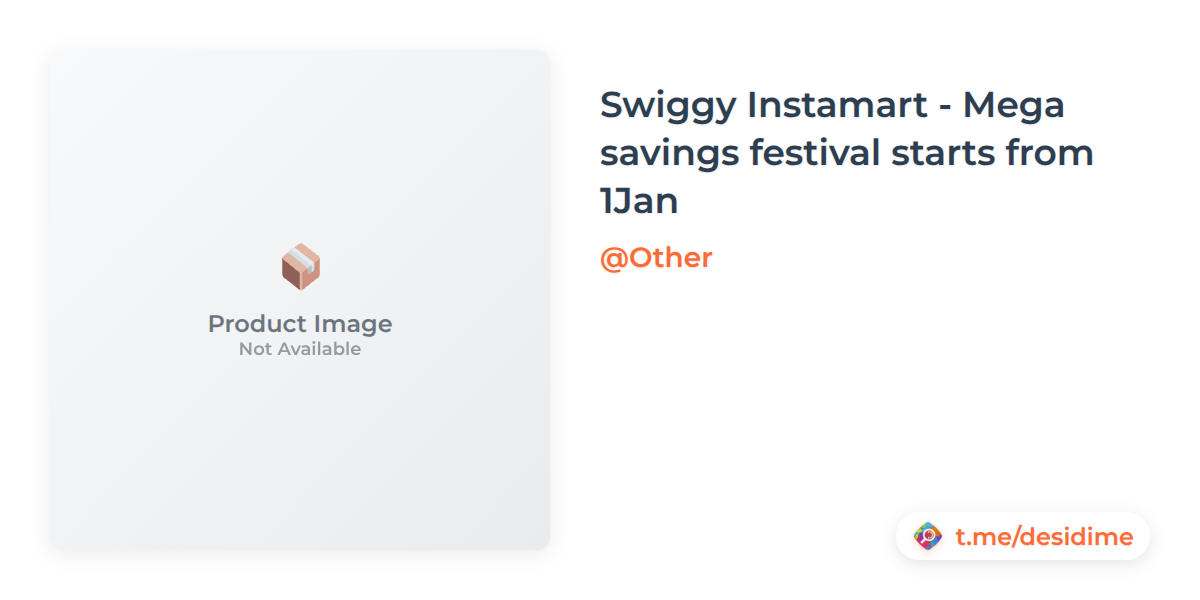 Product Image
Not Available

Swiggy Instamart - Mega savings festival starts from 1Jan

@Other

t.me/desidime