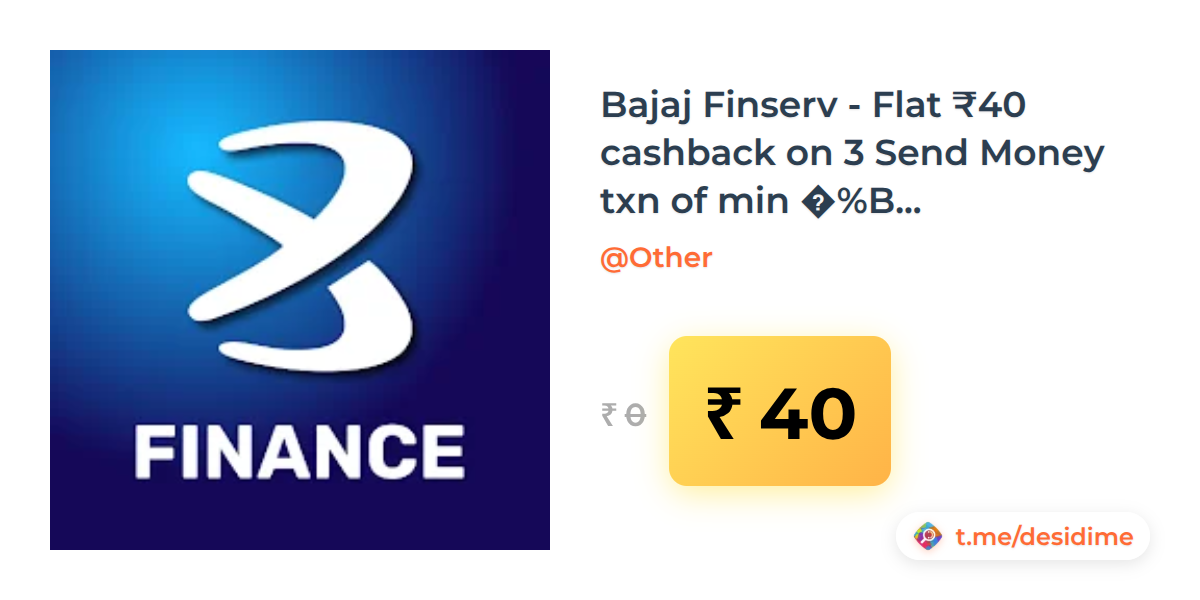 FINANCE

Bajaj Finserv - Flat ₹40 cashback on 3 Send Money txn of min �%B...

@Other

₹ 0

₹ 40

t.me/desidime