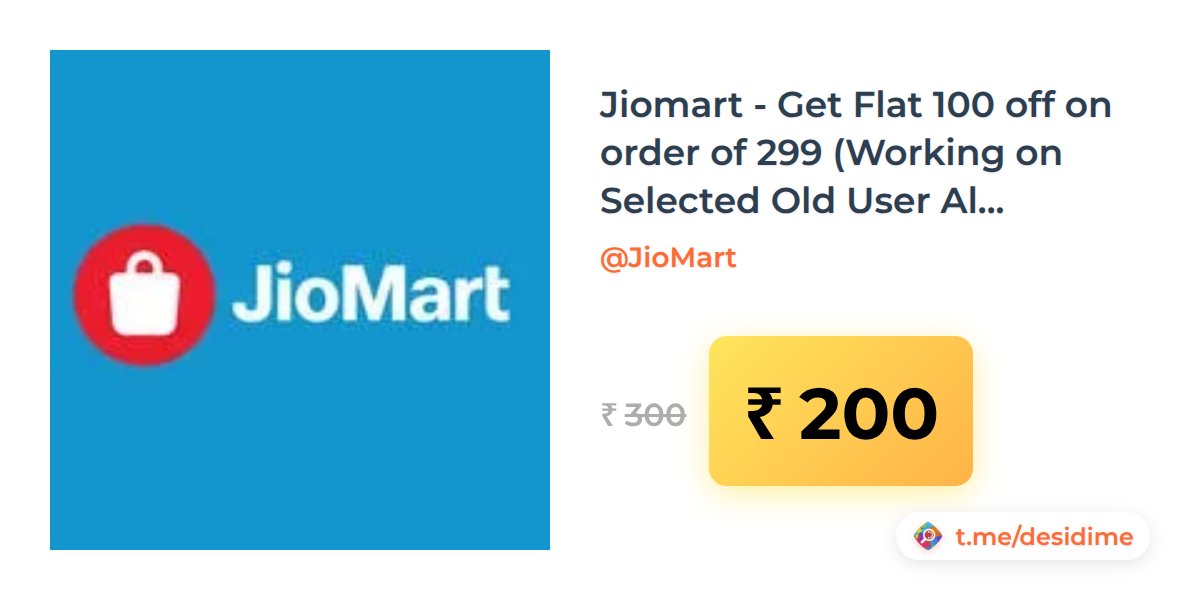 JioMart

Jiomart - Get Flat 100 off on order of 299 (Working on Selected Old User Al...

@JioMart

₹ 300

₹ 200

t.me/desidime