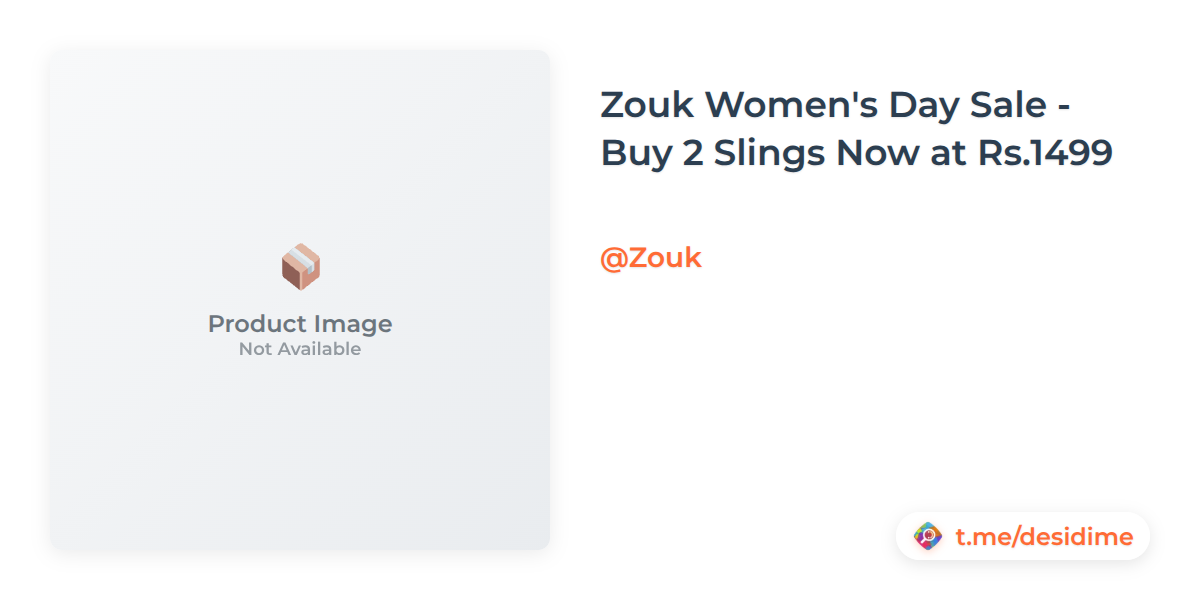 Product Image
Not Available

Zouk Women's Day Sale - Buy 2 Slings Now at Rs.1499

@Zouk

t.me/desidime