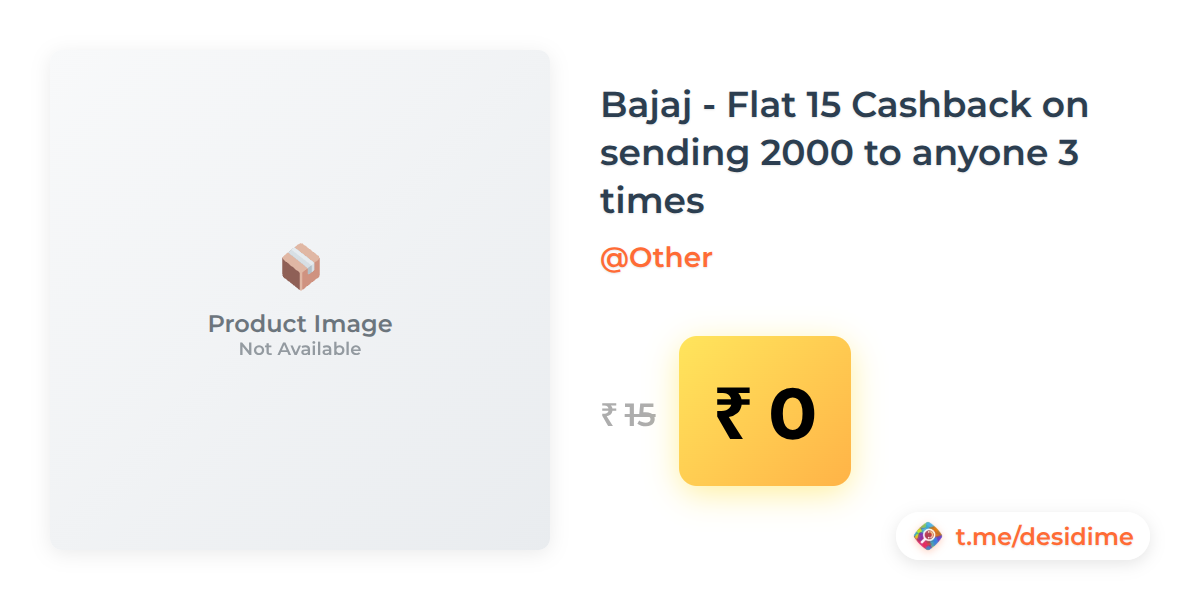 Product Image
Not Available

Bajaj - Flat 15 Cashback on sending 2000 to anyone 3 times

@Other

₹ 15

₹ 0

t.me/desidime