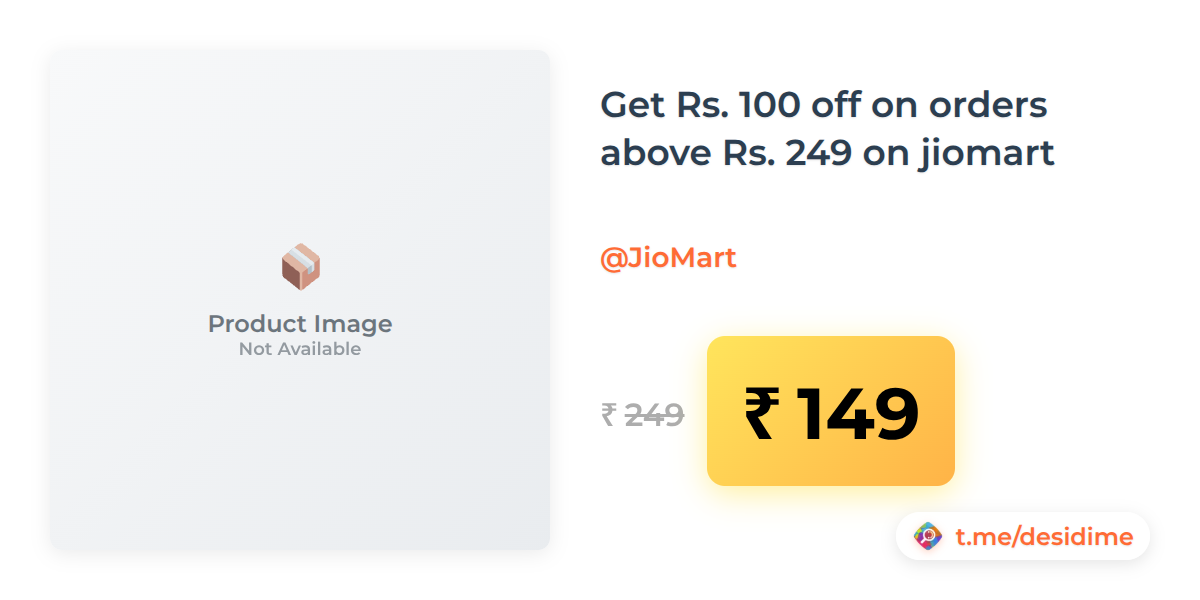 Product Image
Not Available

Get Rs. 100 off on orders above Rs. 249 on jiomart

@JioMart

₹ 249

₹ 149

t.me/desidime