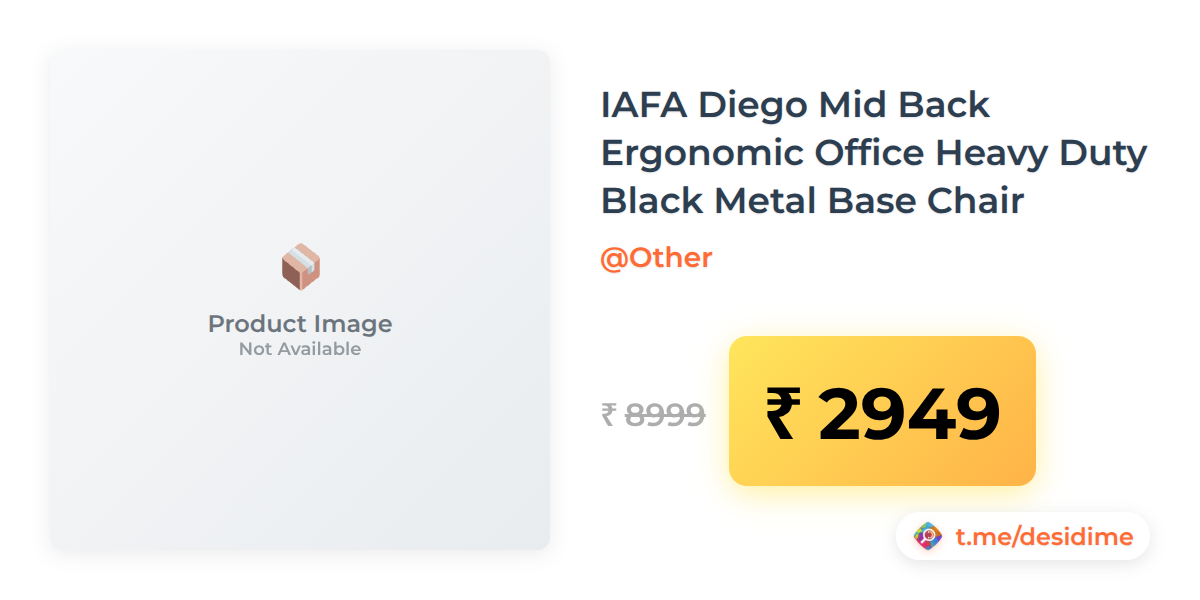 Product Image
Not Available

IAFA Diego Mid Back Ergonomic Office Heavy Duty Black Metal Base Chair

@Other

₹ 8999

₹ 2949

t.me/desidime