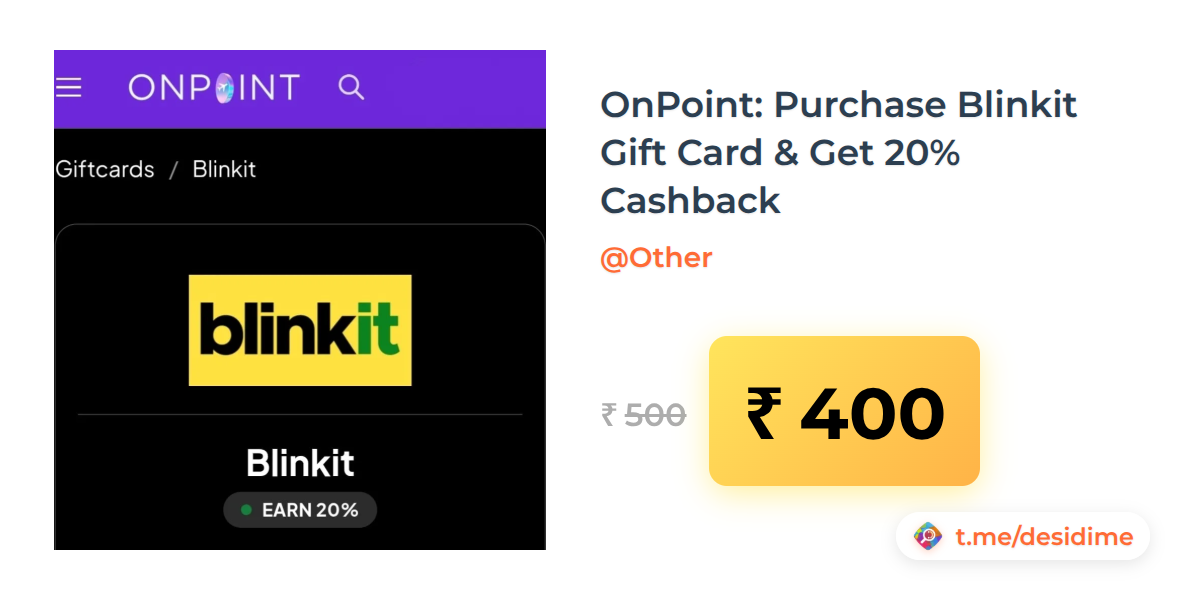 ONPOINT

Giftcards / Blinkit

blinkit

Blinkit

EARN 20%

OnPoint: Purchase Blinkit Gift Card & Get 20% Cashback

@Other

₹ 500

₹ 400

t.me/desidime