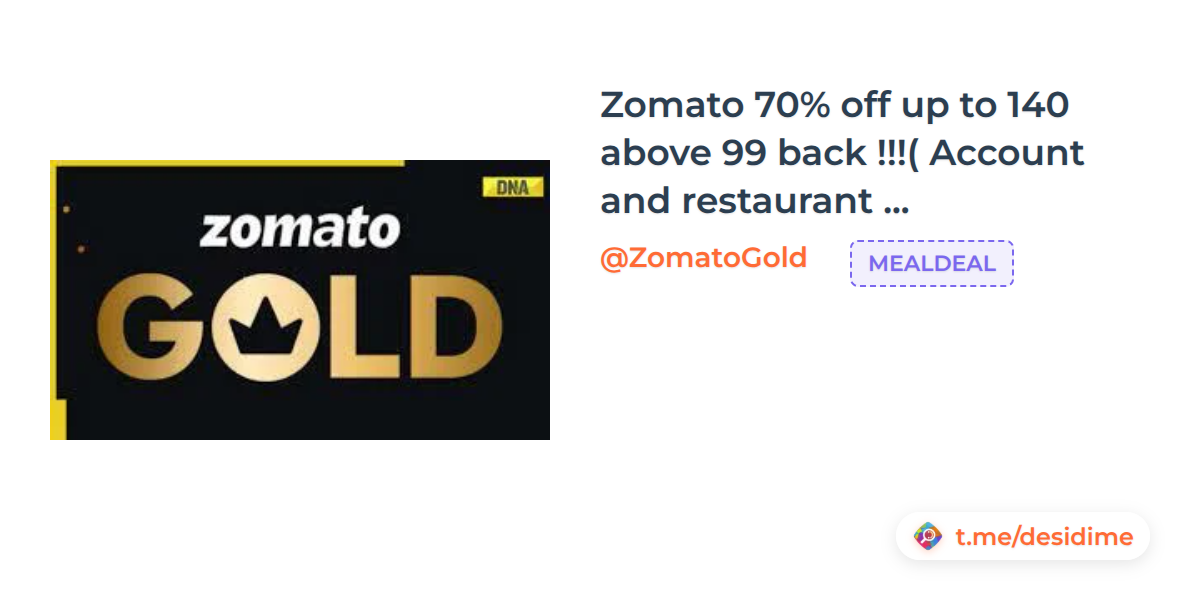 DNA

zomato

GOLD

Zomato 70% off up to 140 above 99 back !!!( Account and restaurant ...

@ZomatoGold

MEALDEAL

t.me/desidime