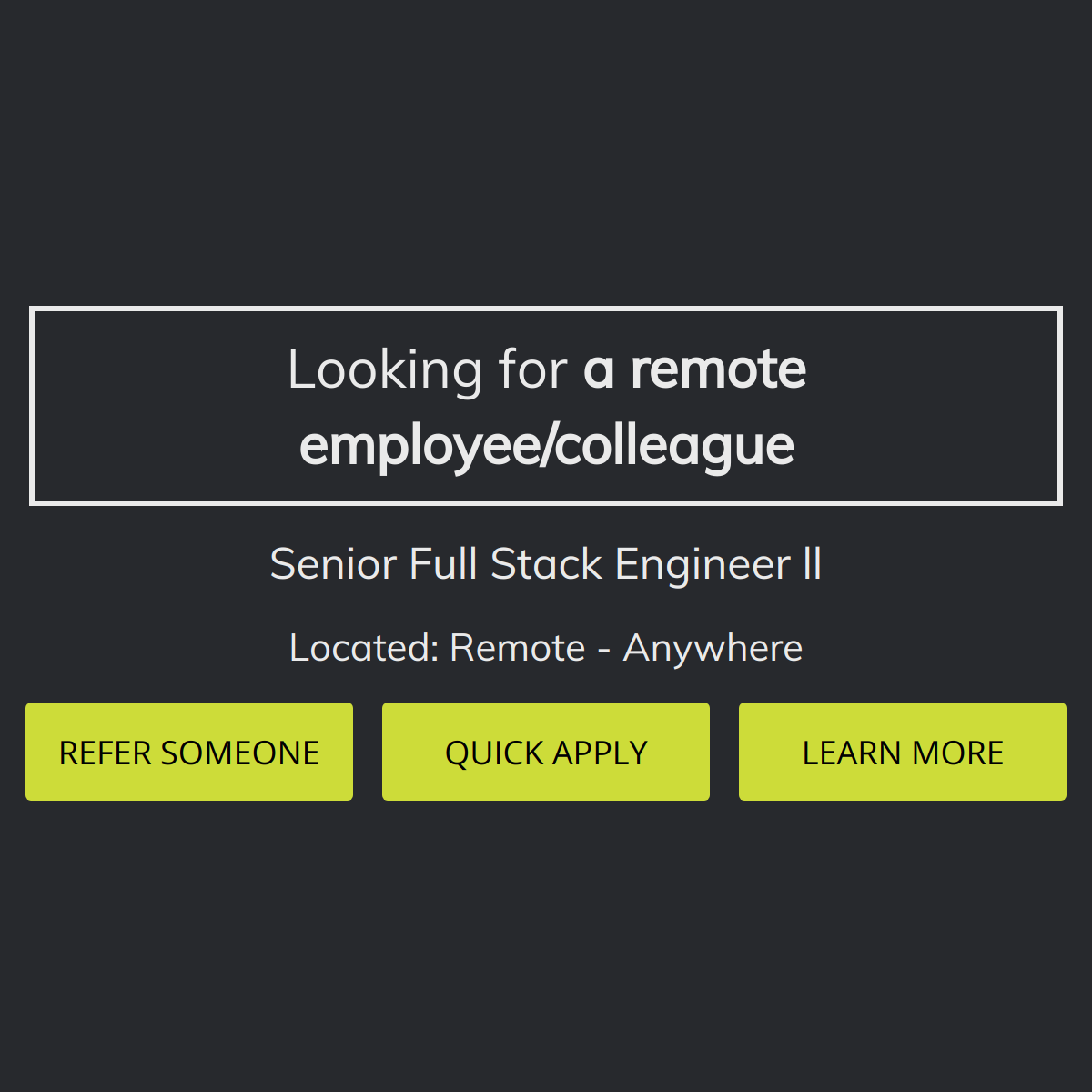 Looking for a remote employee/colleague

Senior Full Stack Engineer II

Located: Remote - Anywhere

REFER SOMEONE

QUICK APPLY

LEARN MORE