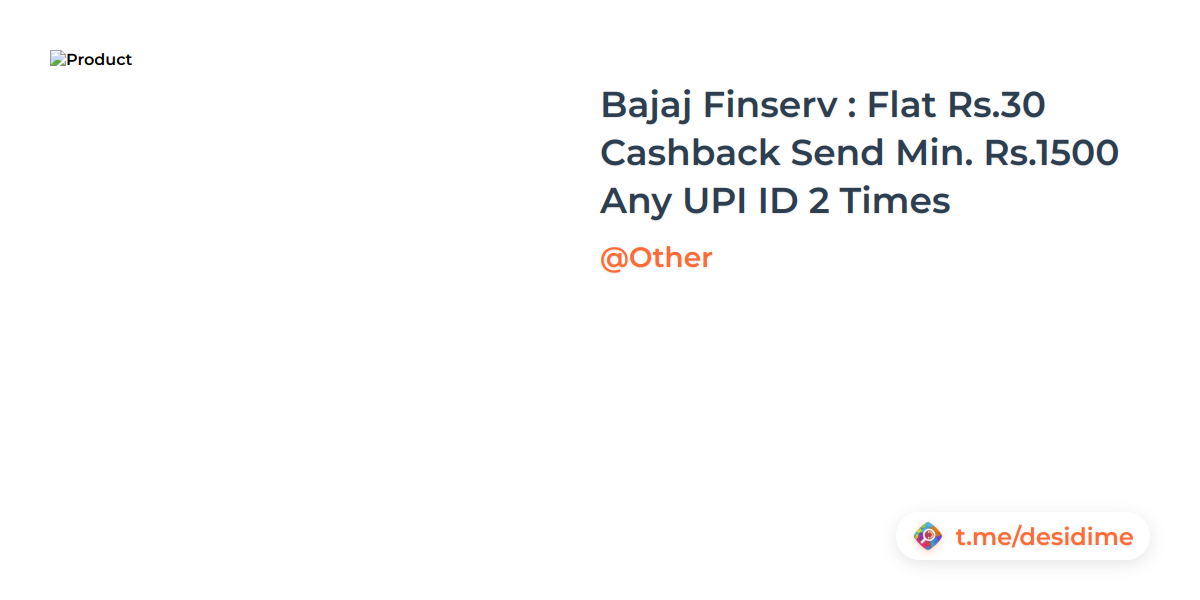 Product

Bajaj Finserv : Flat Rs.30 Cashback Send Min. Rs.1500 Any UPI ID 2 Times

@Other

t.me/desidime