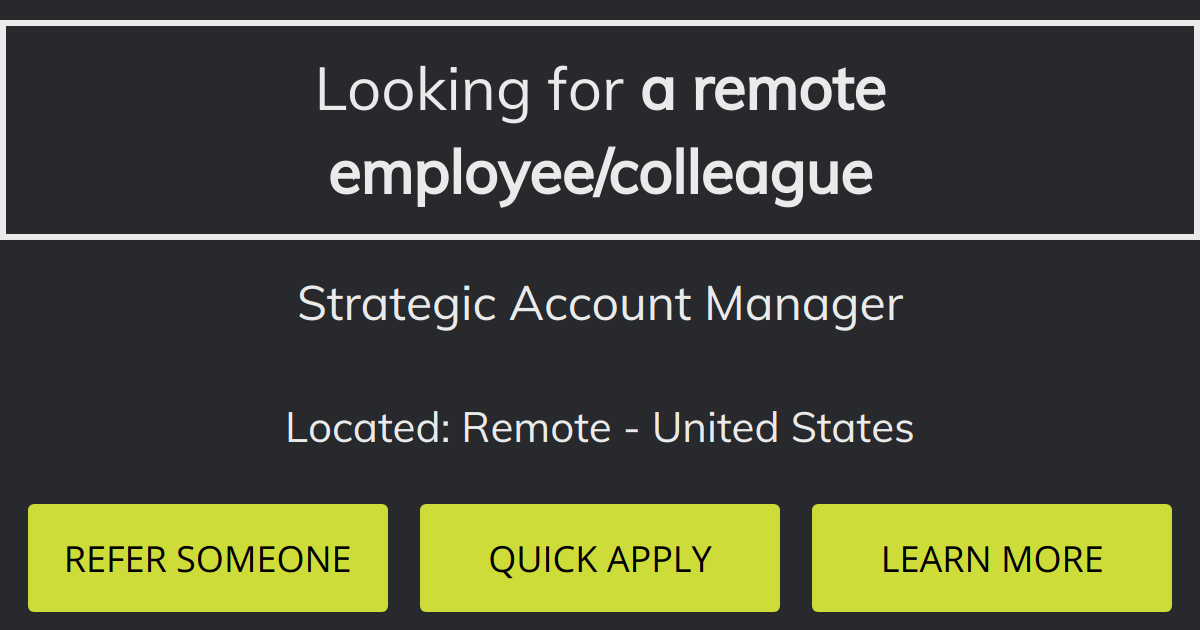 Looking for a remote employee/colleague

Strategic Account Manager

Located: Remote - United States

REFER SOMEONE

QUICK APPLY

LEARN MORE