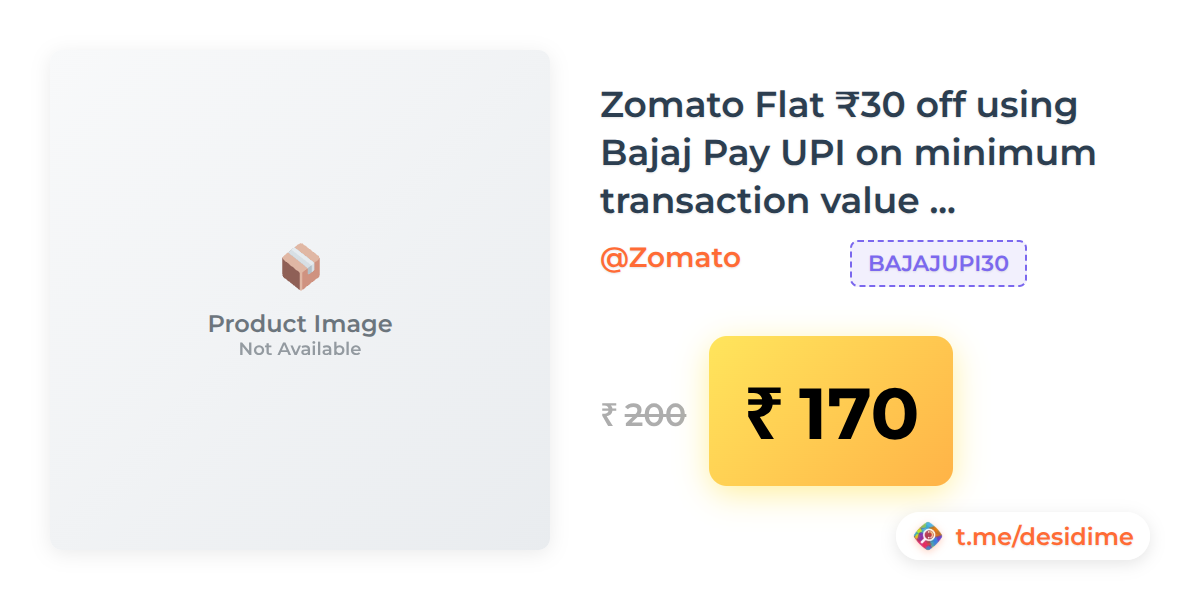 Product Image
Not Available

Zomato Flat ₹30 off using Bajaj Pay UPI on minimum transaction value ...

@Zomato

BAJAJUPI30

₹ 200

₹ 170

t.me/desidime