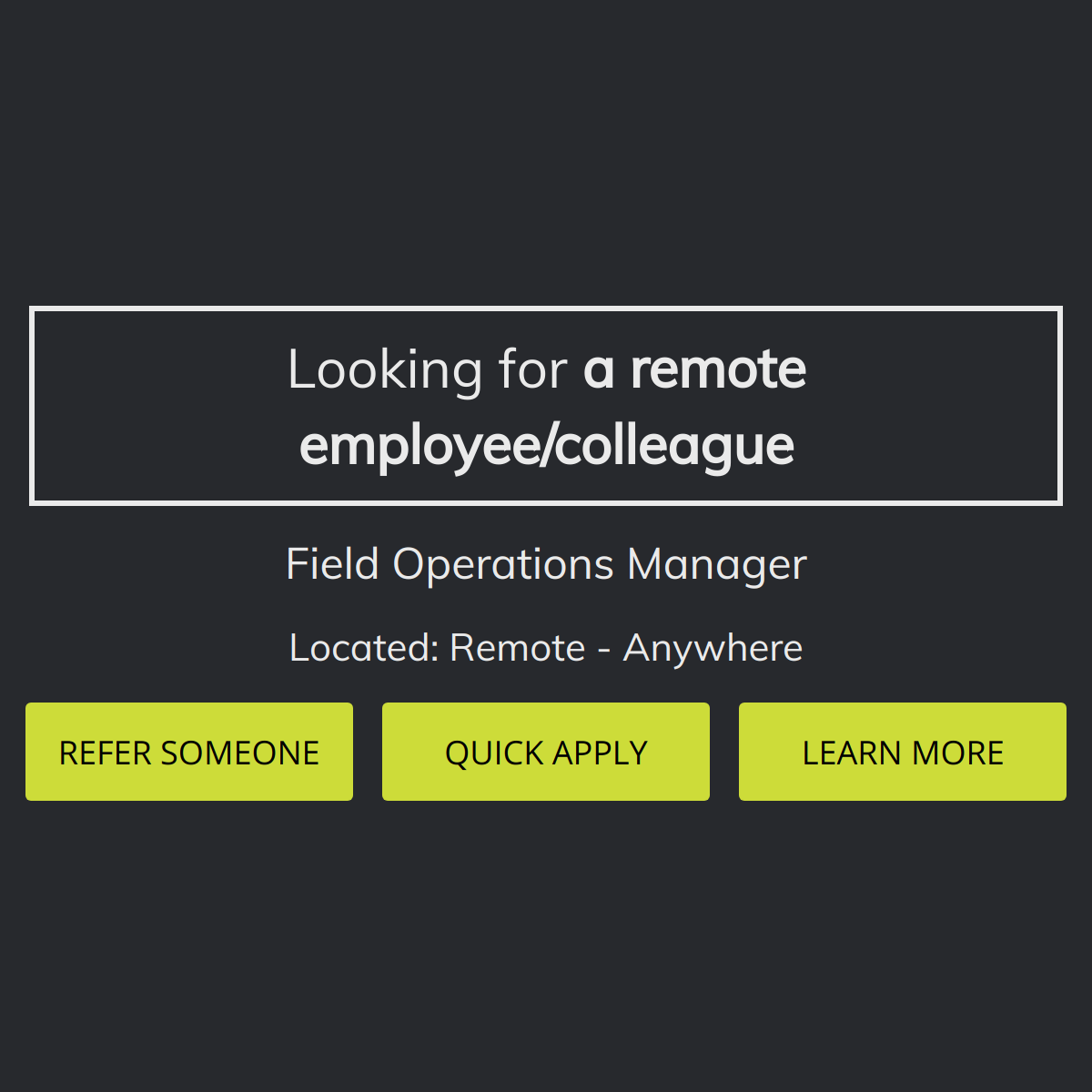 Looking for a remote employee/colleague

Field Operations Manager

Located: Remote - Anywhere

REFER SOMEONE

QUICK APPLY

LEARN MORE