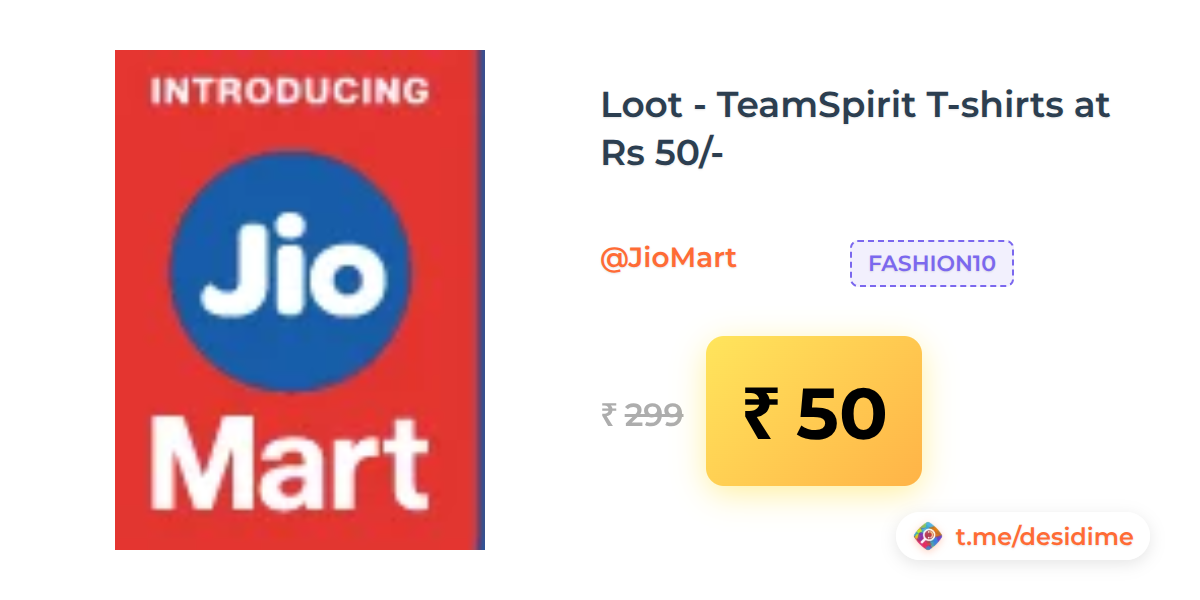 INTRODUCING

Jio

Mart

Loot - TeamSpirit T-shirts at Rs 50/-

@JioMart

FASHION10

₹ 299

₹ 50

t.me/desidime