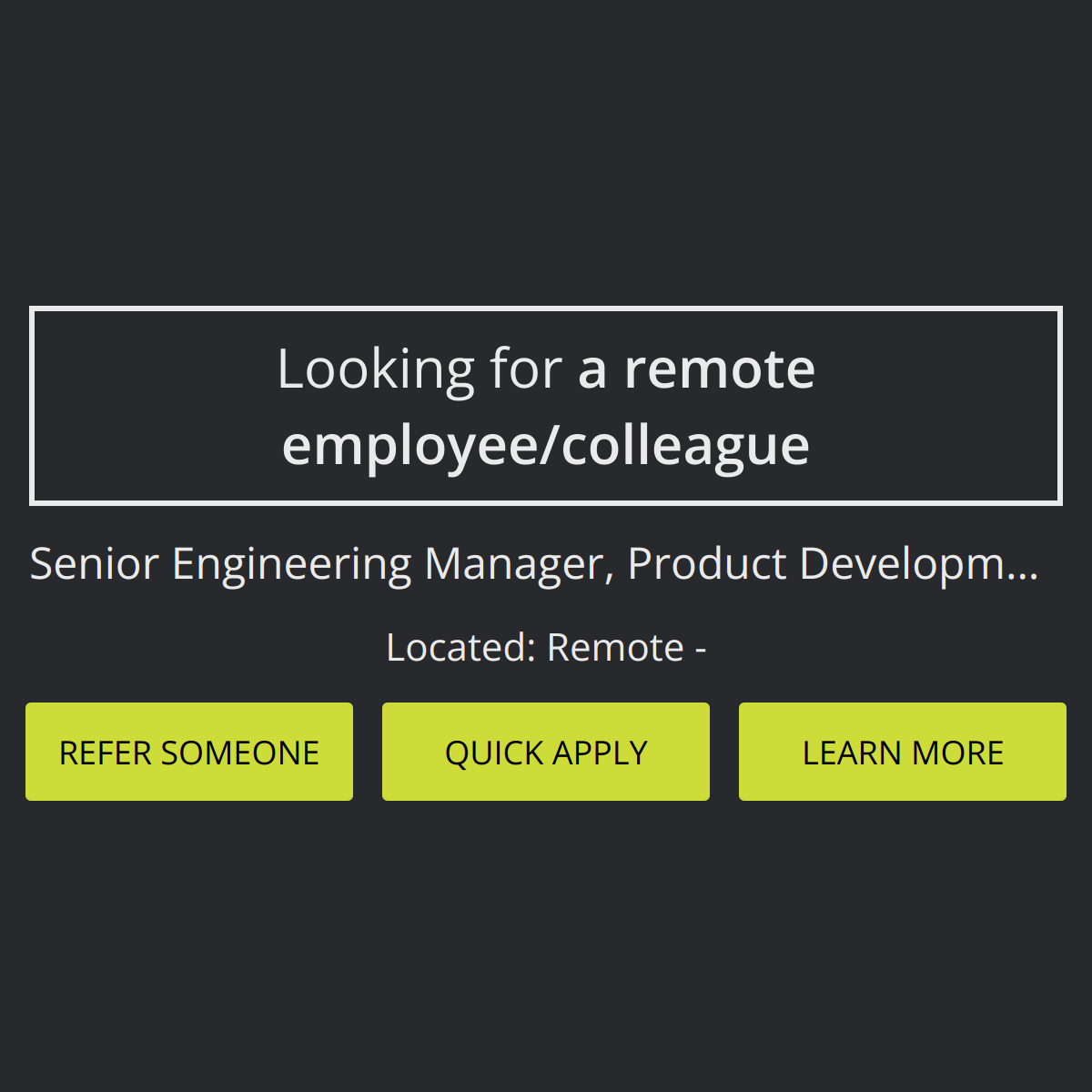 Looking for a remote employee/colleague

Senior Engineering Manager, Product Developm...

Located: Remote -

REFER SOMEONE

QUICK APPLY

LEARN MORE