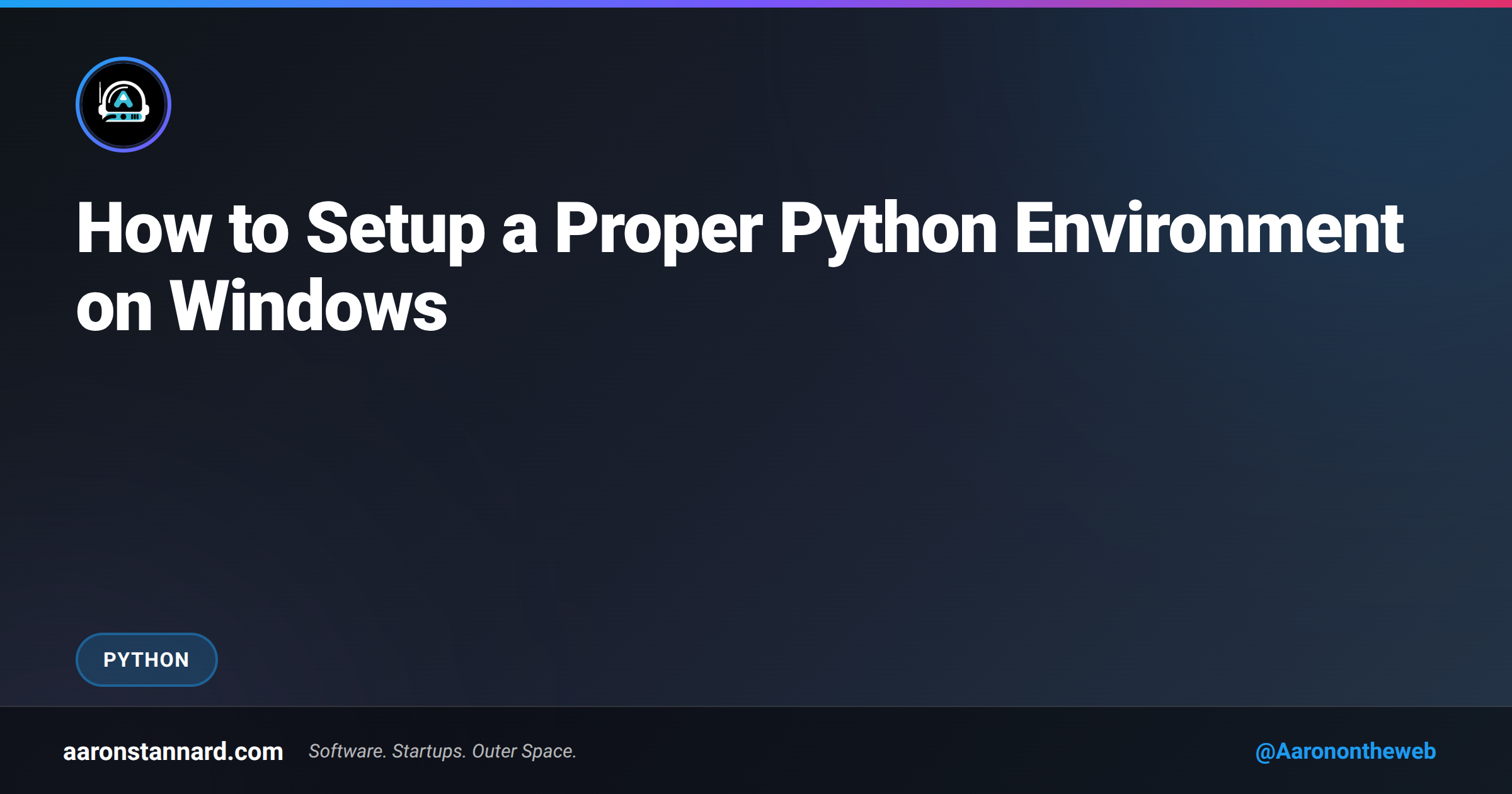 How to Setup a Proper Python Environment on Windows

PYTHON

aaronstannard.com Software. Startups. Outer Space.

@Aaronontheweb