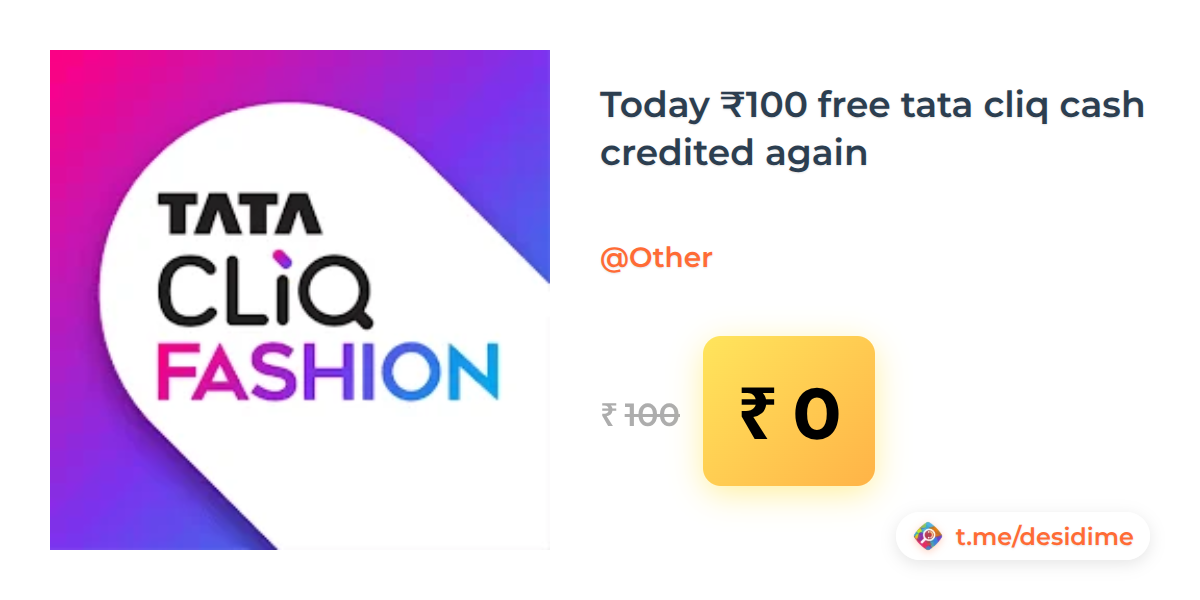 TATA
CLiQ
FASHION

Today ₹100 free tata cliq cash credited again

@Other

₹ 100

₹ 0

t.me/desidime