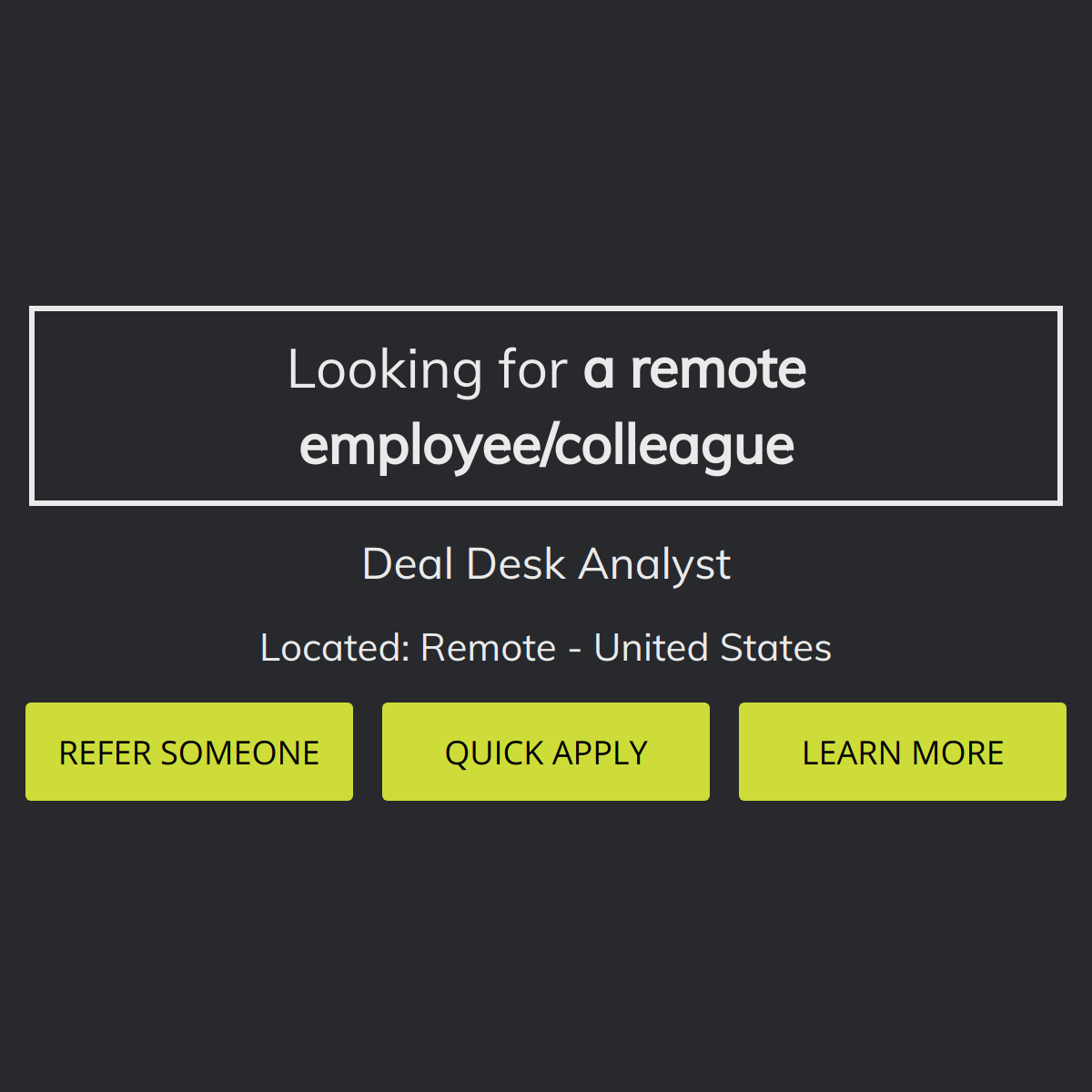 Looking for a remote employee/colleague

Deal Desk Analyst

Located: Remote - United States

REFER SOMEONE

QUICK APPLY

LEARN MORE